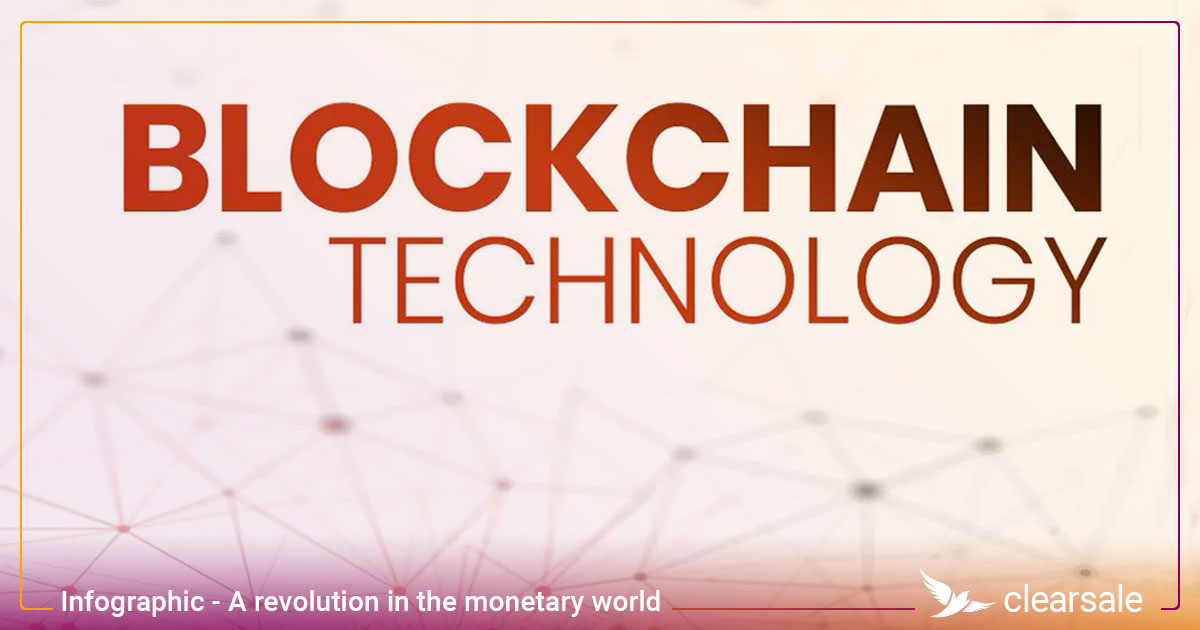 BLOCKCHAIN
TECHNOLOGY

Infographic - A revolution in the monetary world

clearsale